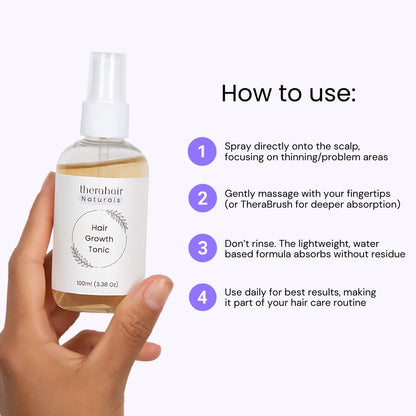 therahair
Naturals

Hair
Growth
Tonic

100ml (3.38 Oz)

How to use:

1 Spray directly onto the scalp, focusing on thinning/problem areas

2 Gently massage with your fingertips (or TheraBrush for deeper absorption)

3 Don't rinse. The lightweight, water based formula absorbs without residue

4 Use daily for best results, making it part of your hair care routine