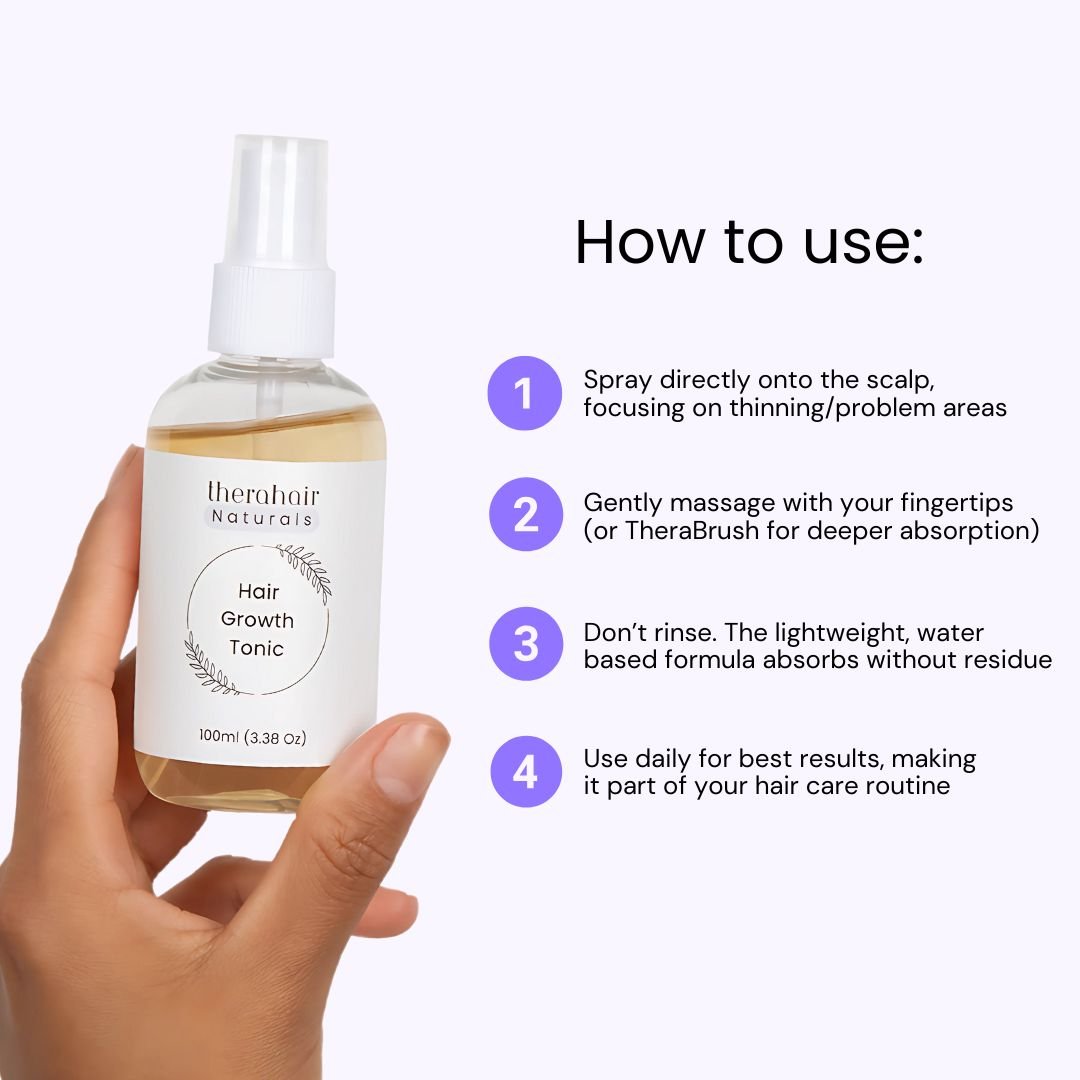 therahair
Naturals

Hair
Growth
Tonic

100ml (3.38 Oz)

How to use:

1 Spray directly onto the scalp, focusing on thinning/problem areas

2 Gently massage with your fingertips (or TheraBrush for deeper absorption)

3 Don't rinse. The lightweight, water based formula absorbs without residue

4 Use daily for best results, making it part of your hair care routine